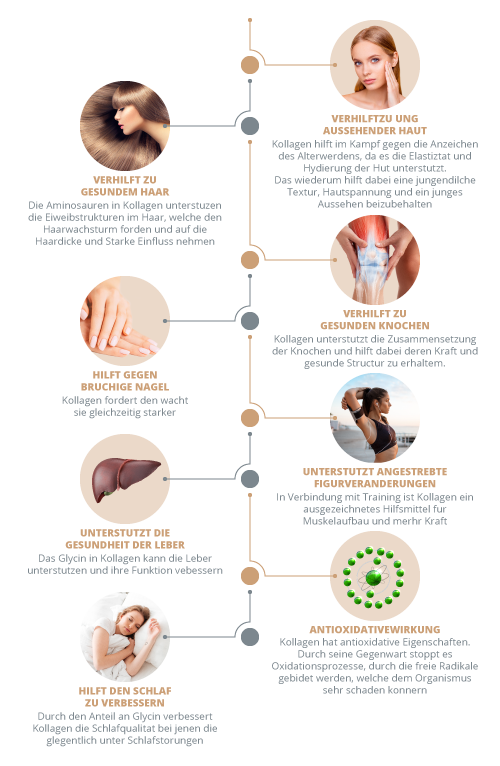 VERHILFTZU UNG AUSSEHENDER HAUT
Kollagen hilft im Kampf gegen die Anzeichen des Alterwerdens, da es die Elastiztat und Hydierung der Hut unterstutzt. Das wiederum hilft dabei eine jungendilche Textur, Hautspannung und ein junges Aussehen beizubehalten

VERHILFT ZU GESUNDEM HAAR
Die Aminosauren in Kollagen unterstuzen die Eiweibstrukturen im Haar, welche den Haarwachsturm forden und auf die Haardicke und Starke Einfluss nehmen

VERHILFT ZU GESUNDEN KNOCHEN
Kollagen unterstutzt die Zusammensetzung der Knochen und hilft dabei deren Kraft und gesunde Structur zu erhaltem.

HILFT GEGEN BRUCHIGE NAGEL
Kollagen fordert den wacht sie gleichzeitig starker

UNTERSTUTZT ANGESTREBTE FIGURVERANDERUNGEN
In Verbindung mit Training ist Kollagen ein ausgezeichnetes Hilfsmittel fur Muskelaufbau und merhr Kraft

UNTERSTUTZT DIE GESUNDHEIT DER LEBER
Das Glycin in Kollagen kann die Leber unterstutzen und ihre Funktion vebessern

ANTIOXIDATIVEWIRKUNG
Kollagen hat antioxidative Eigenschaften. Durch seine Gegenwart stoppt es Oxidationsprozesse, durch die freie Radikale gebidet werden, welche dem Organismus sehr schaden konnern

HILFT DEN SCHLAF ZU VERBESSERN
Durch den Anteil an Glycin verbessert Kollagen die Schlafqualitat bei jenen die glegentlich unter Schlafstorungen