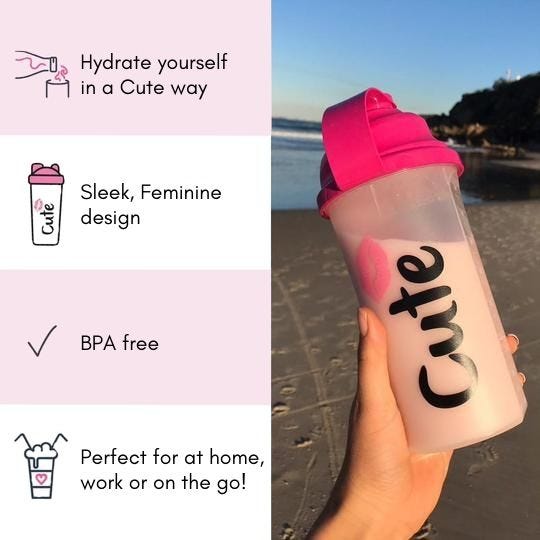 Hydrate yourself in a Cute way

Cute

Sleek, Feminine design

BPA free

Perfect for at home, work or on the go!

Cute