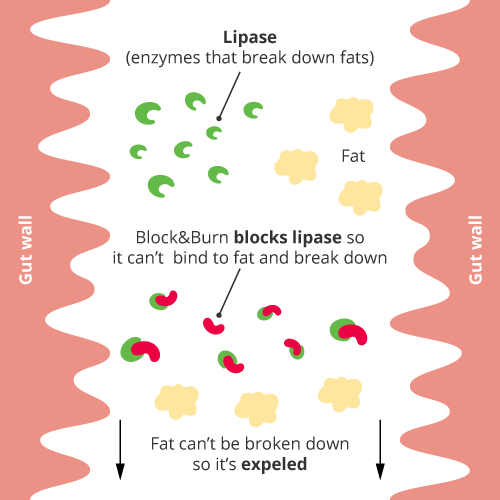 Gut wall

Lipase
(enzymes that break down fats)

Fat

Block&Burn blocks lipase so it can't bind to fat and break down

Fat can't be broken down so it's expeled

Gut wall