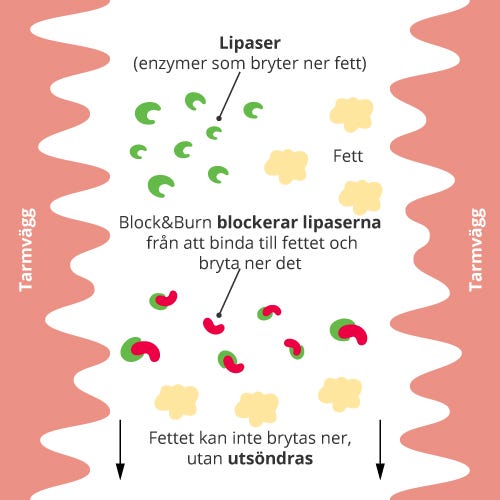 Tarmvägg

Lipaser
(enzymer som bryter ner fett)

Fett

Block&Burn blockerar lipaserna från att binda till fettet och bryta ner det

Fettet kan inte brytas ner, utan utsöndras

Tarmvägg